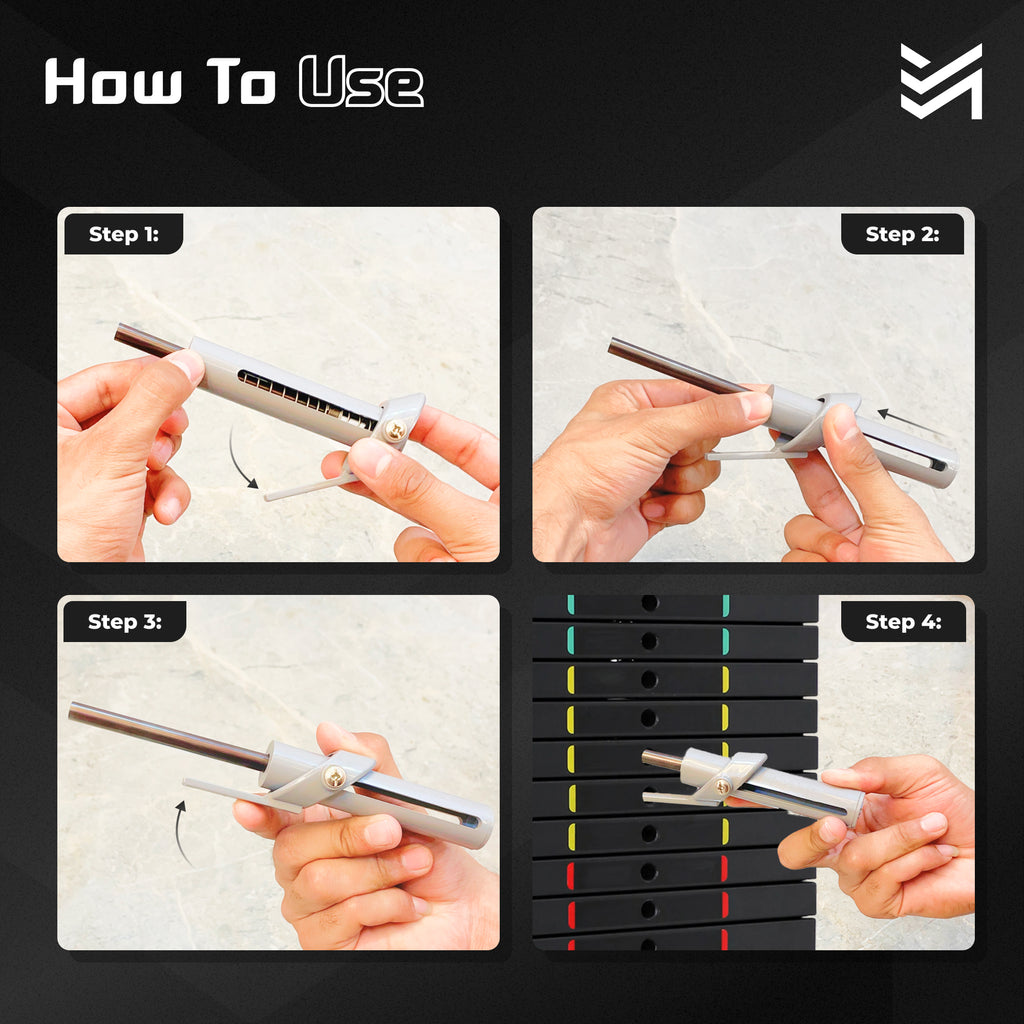 How To Use

Step 1:

Step 2:

Step 3:

Step 4: